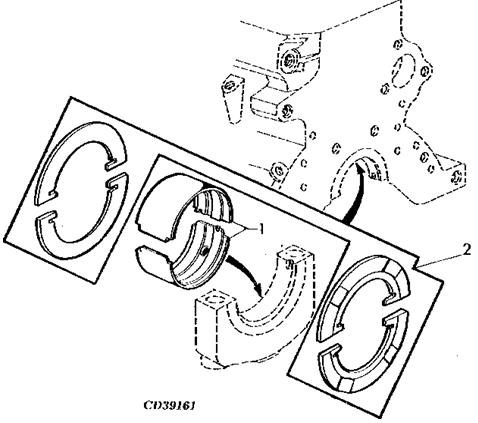 1
2
CD39161