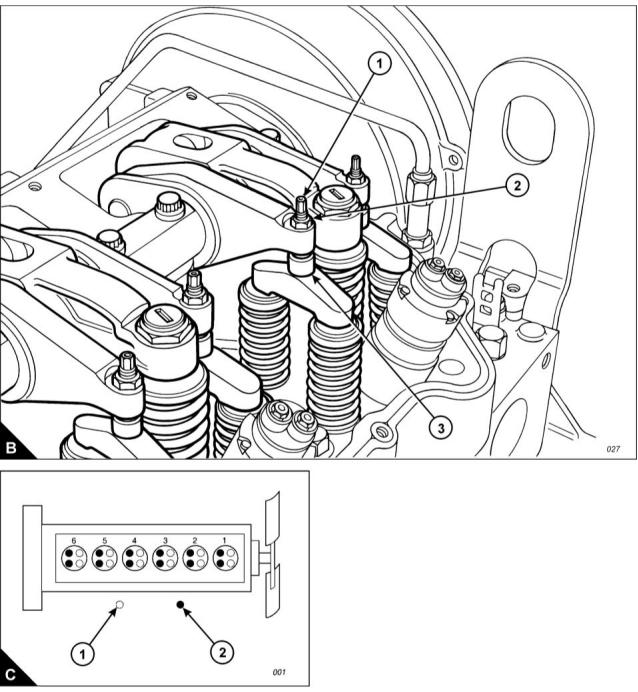 1
2
3
B
027

6 5 4 3 2 1
1
2
C
001