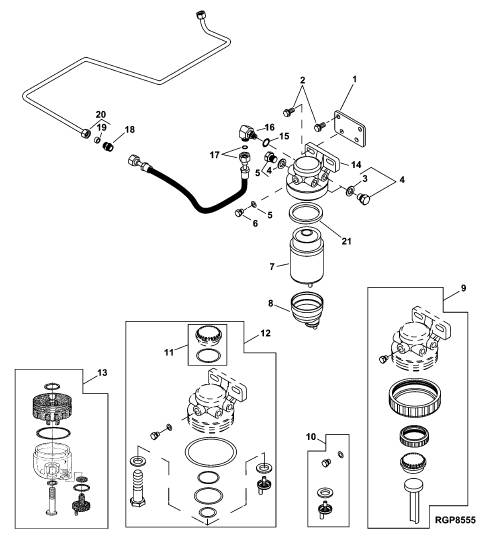 20
19
18
2
1
16
15
17
5
4
14
3
4
5
6
21
7
8
9
12
11
13
10
RGP8555