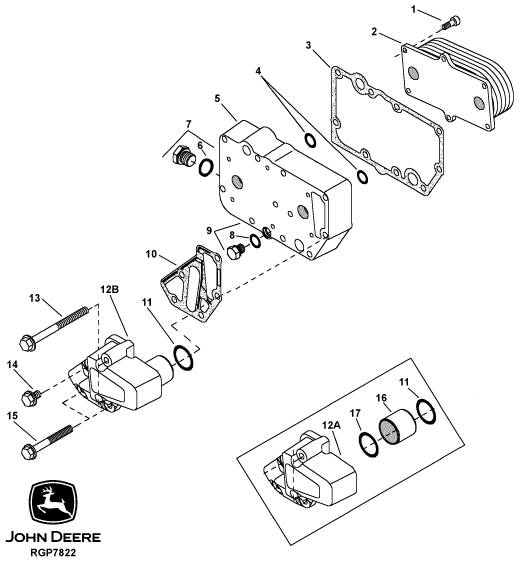 1
2
3
4
5
7
6
9
8
10
13
12B
11
14
15
11
16
17
12A
JOHN DEERE
RGP7822