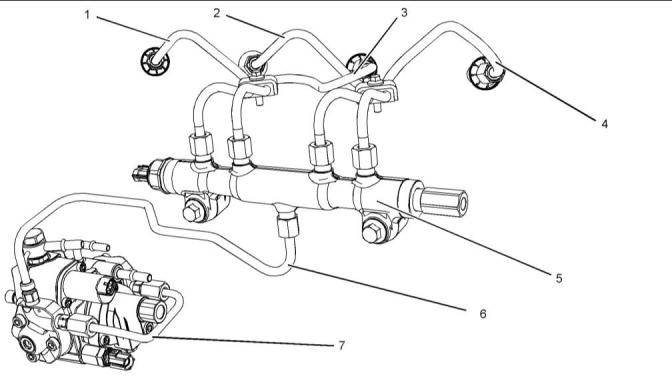 1
2
3
4
5
6
7