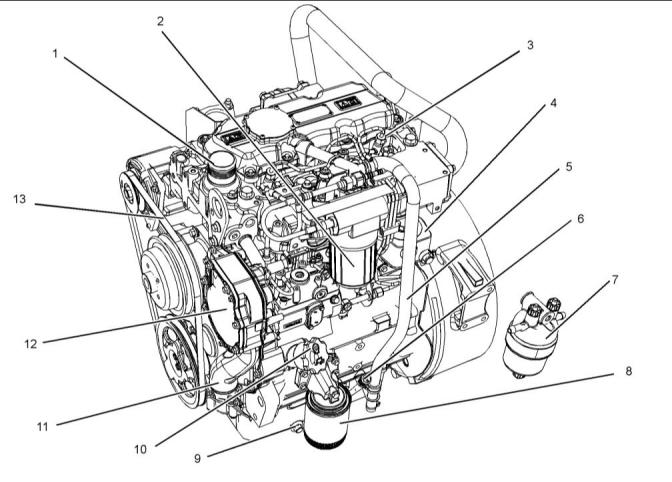 1
2
3
4
5
6
7
8
9
10
11
12
13