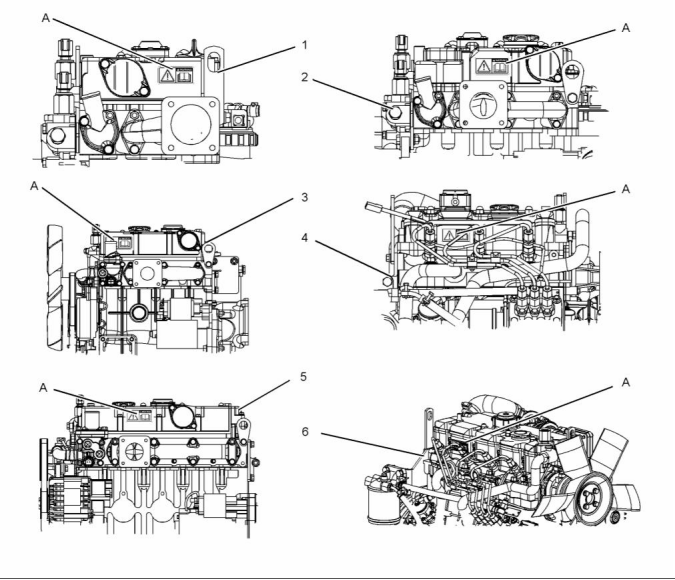 A
1
A
2
A
3
A
4
A
5
A
6