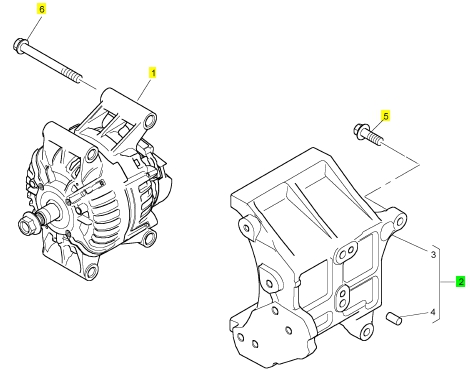 6
1
5
3
2
4