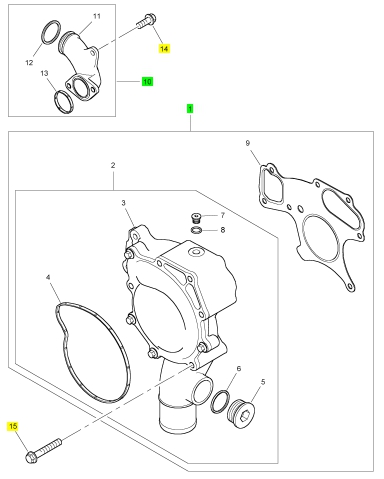 11
14
12
13
10
1
9
2
3
7
8
4
6
5
15