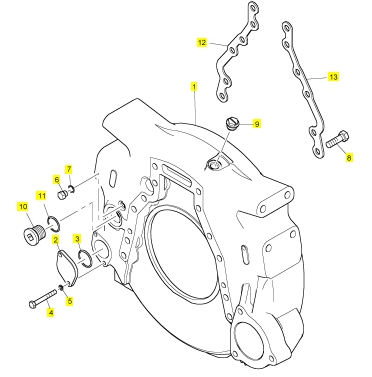 12
13
1
9
8
7
6
11
10
2
3
5
4