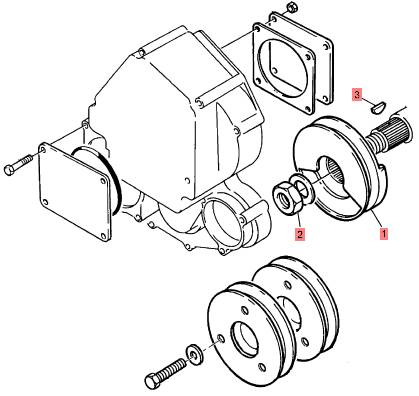 3
2
1