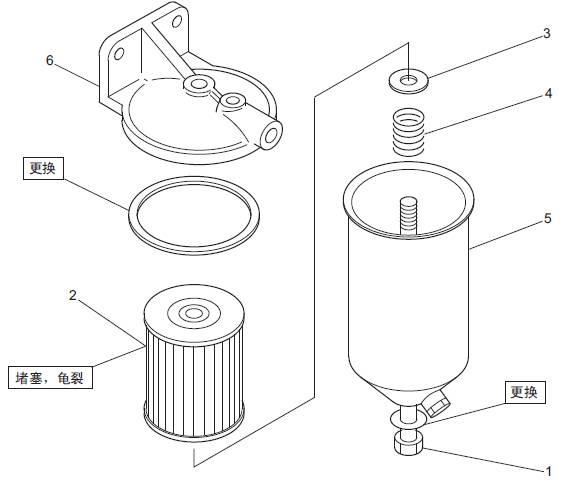 6

3

4

更换

5

2

堵塞，龟裂

更换

1