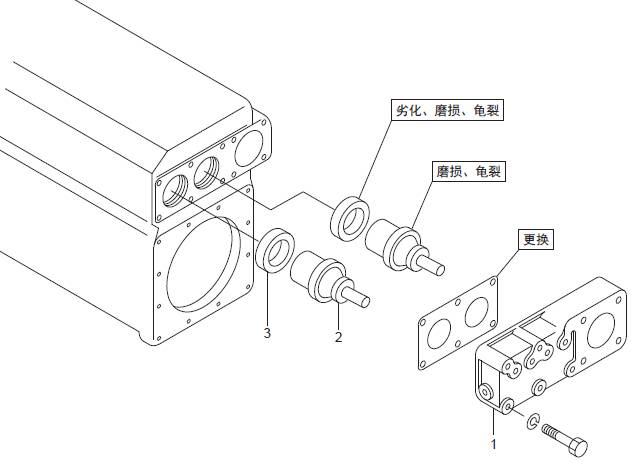 劣化、磨损、龟裂

磨损、龟裂

更换

3

2

1