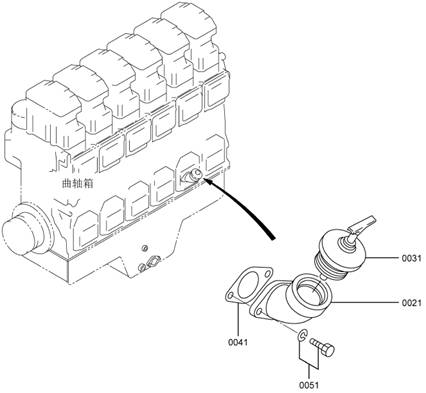 曲轴箱

0031

0021

0041

0051